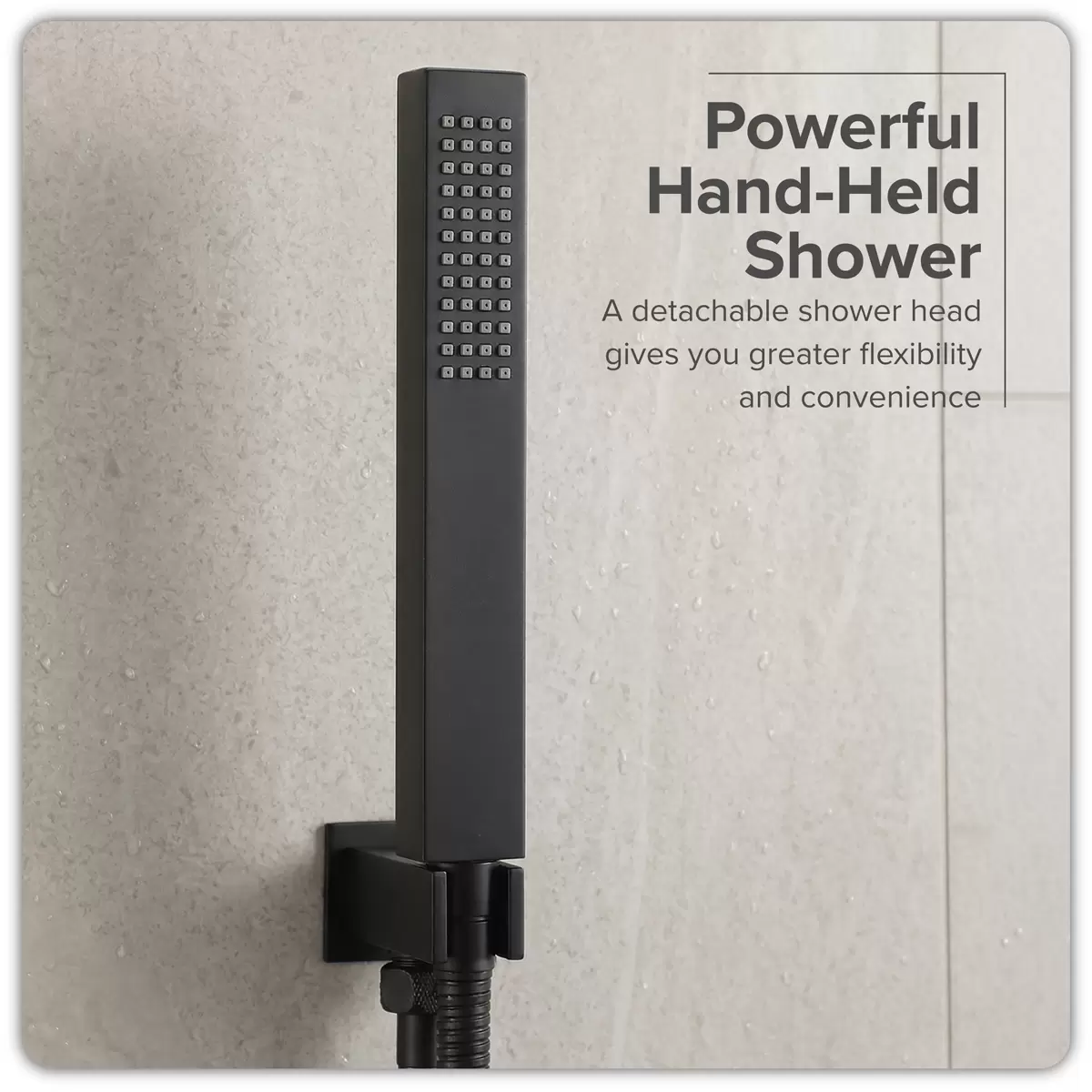 Powerful Hand-Held Shower

A detachable shower head gives you greater flexibility and convenience